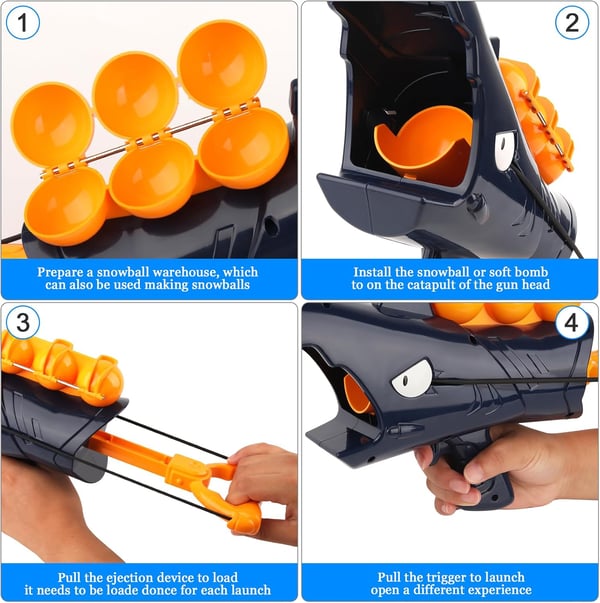 1

Prepare a snowball warehouse, which can also be used making snowballs

2

Install the snowball or soft bomb to on the catapult of the gun head

3

Pull the ejection device to load it needs to be loade donce for each launch

4

Pull the trigger to launch open a different experience